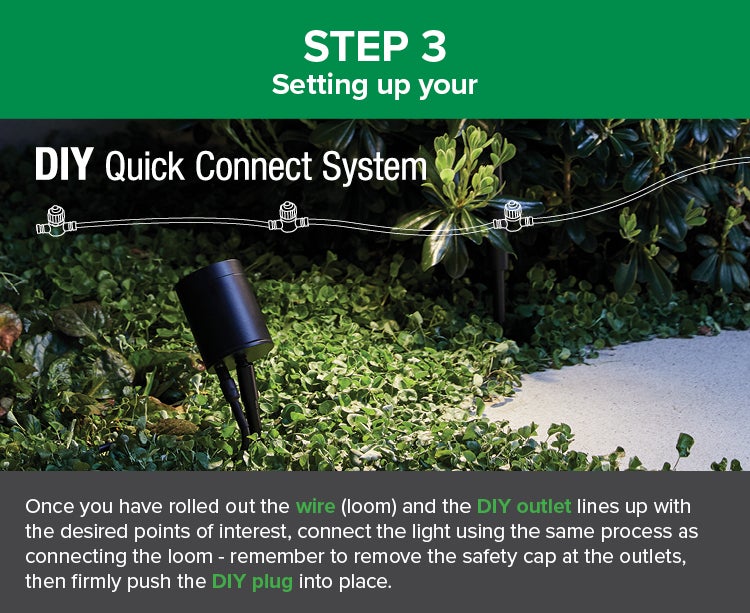 STEP 3
Setting up your

DIY Quick Connect System

Once you have rolled out the wire (loom) and the DIY outlet lines up with the desired points of interest, connect the light using the same process as connecting the loom - remember to remove the safety cap at the outlets, then firmly push the DIY plug into place.